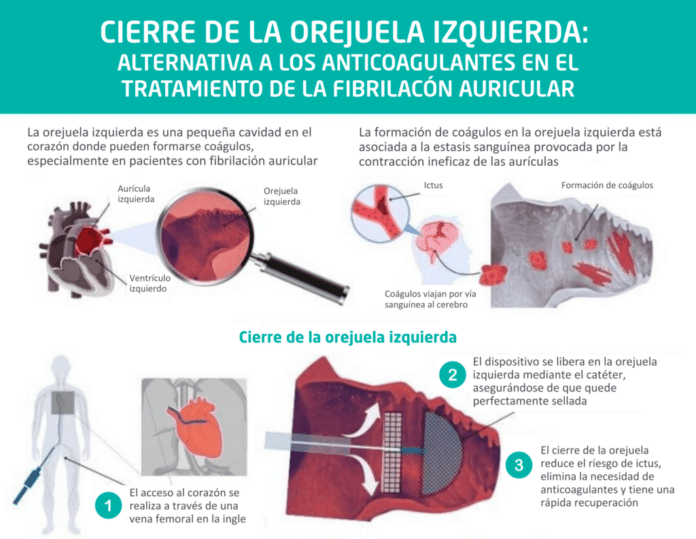 CIERRE DE LA OREJUELA IZQUIERDA: ALTERNATIVA A LOS ANTICOAGULANTES EN EL TRATAMIENTO DE LA FIBRILACÓN AURICULAR

La orejuela izquierda es una pequeña cavidad en el corazón donde pueden formarse coágulos, especialmente en pacientes con fibrilación auricular

Aurícula izquierda

Orejuela izquierda

Ventrículo izquierdo

La formación de coágulos en la orejuela izquierda está asociada a la estasis sanguínea provocada por la contracción ineficaz de las aurículas

Ictus

Formación de coágulos

Coágulos viajan por vía sanguínea al cerebro

Cierre de la orejuela izquierda

1 El acceso al corazón se realiza a través de una vena femoral en la ingle

2 El dispositivo se libera en la orejuela izquierda mediante el catéter, asegurándose de que quede perfectamente sellada

3 El cierre de la orejuela reduce el riesgo de ictus, elimina la necesidad de anticoagulantes y tiene una rápida recuperación